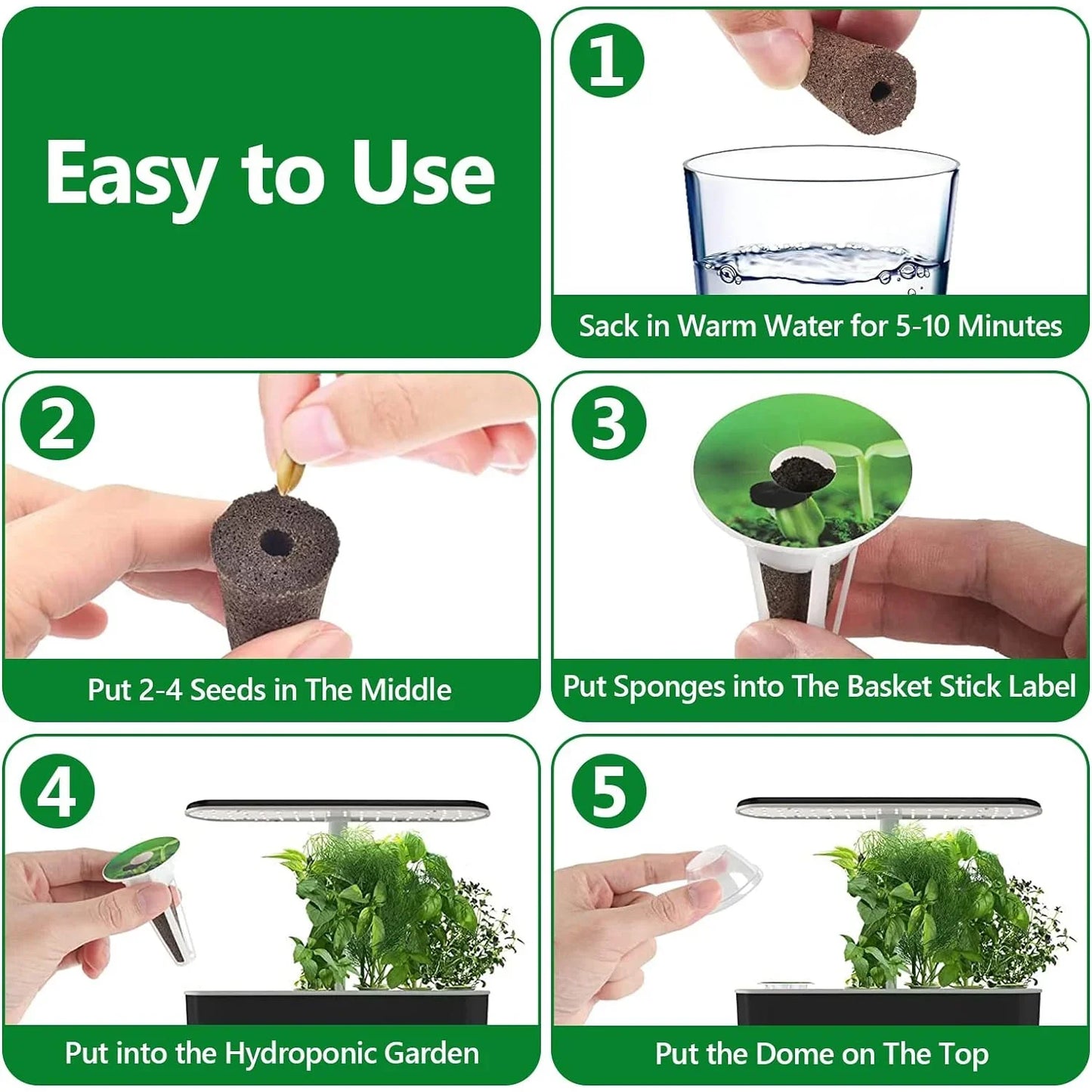 Easy to Use

1

Sack in Warm Water for 5-10 Minutes

2

Put 2-4 Seeds in The Middle

3

Put Sponges into The Basket Stick Label

4

Put into the Hydroponic Garden

5

Put the Dome on The Top