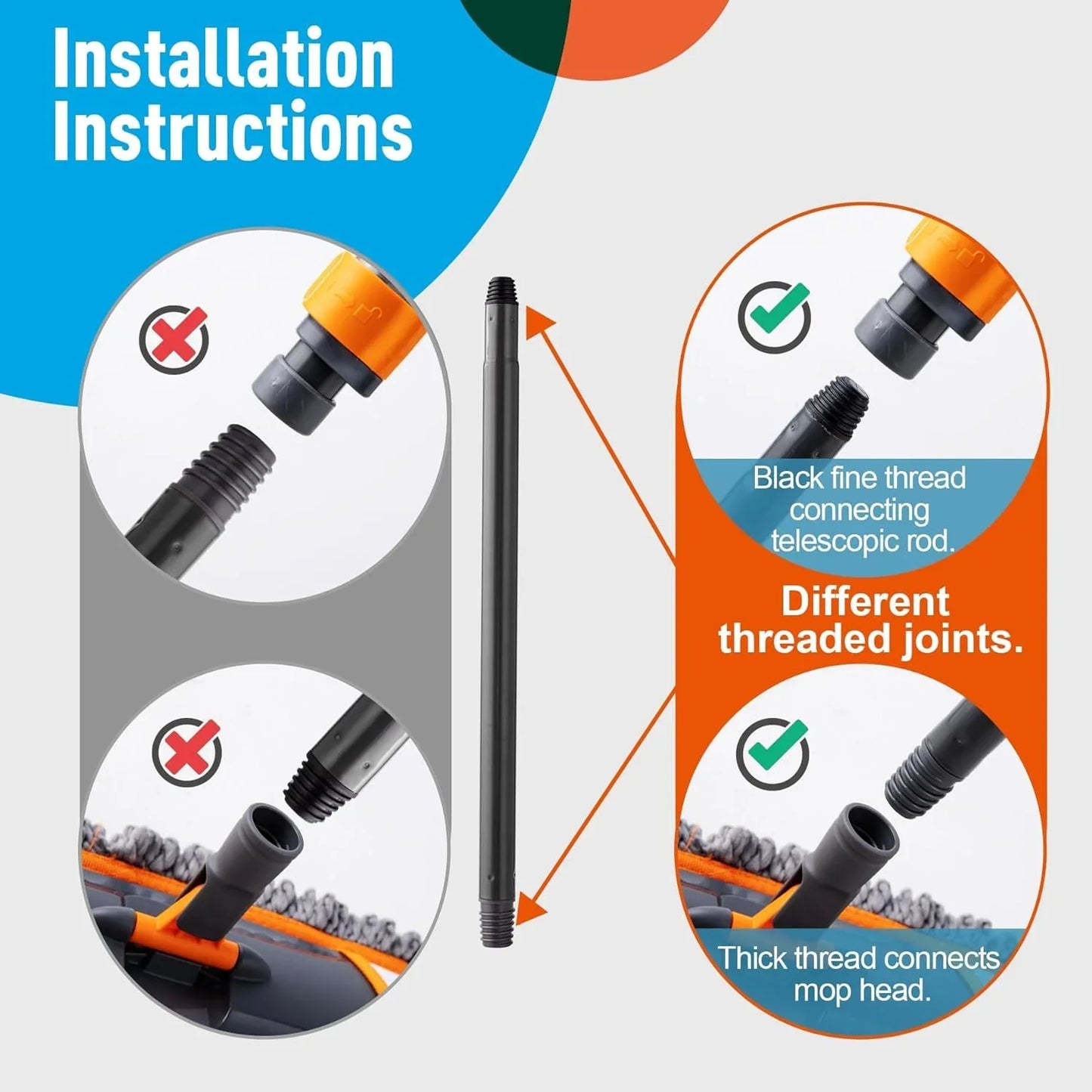 Installation Instructions

Black fine thread connecting telescopic rod.

Different threaded joints.

Thick thread connects mop head.