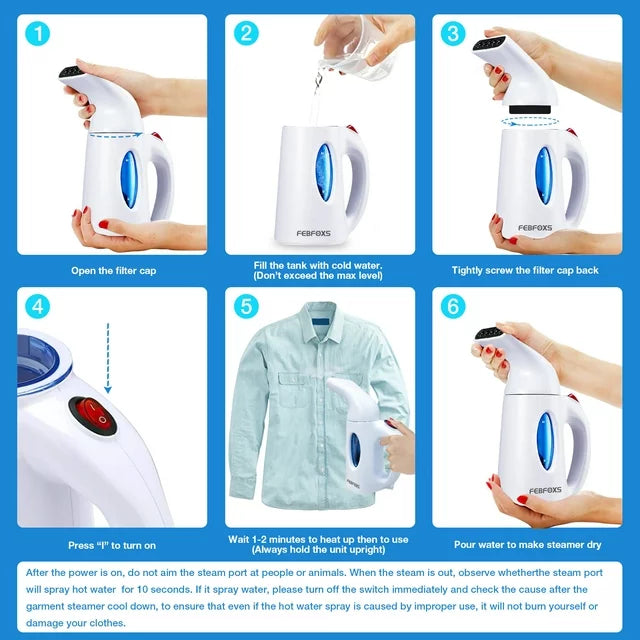 1

Open the filter cap

2

FEBFOXS

Fill the tank with cold water.
(Don't exceed the max level)

3

FEBFOXS

Tightly screw the filter cap back

4

Press "I" to turn on

5

FEBFOXS

Wait 1-2 minutes to heat up then to use
(Always hold the unit upright)

6

FEBFOXS

Pour water to make steamer dry

After the power is on, do not aim the steam port at people or animals. When the steam is out, observe whetherthe steam port will spray hot water for 10 seconds. If it spray water, please turn off the switch immediately and check the cause after the garment steamer cool down, to ensure that even if the hot water spray is caused by improper use, it will not burn yourself or damage your clothes.