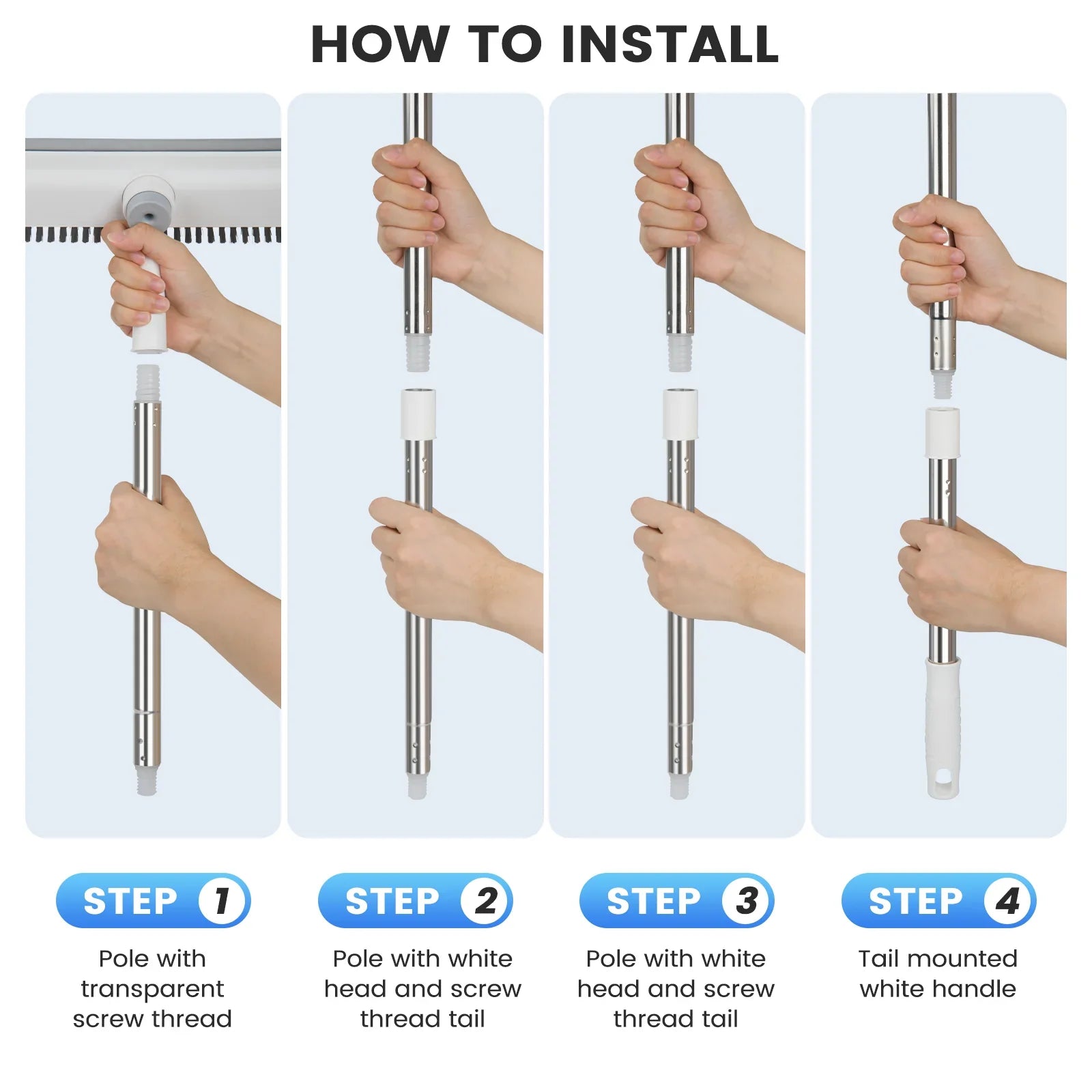 HOW TO INSTALL

STEP 1
Pole with transparent screw thread

STEP 2
Pole with white head and screw thread tail

STEP 3
Pole with white head and screw thread tail

STEP 4
Tail mounted white handle