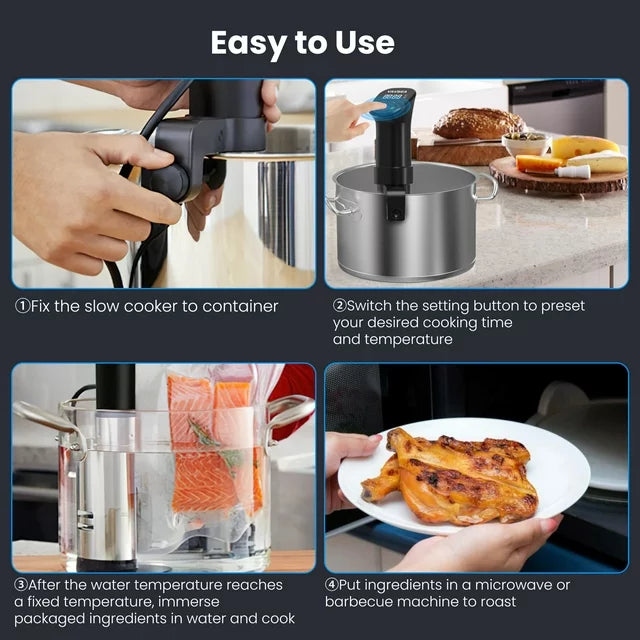 Easy to Use

①Fix the slow cooker to container

②Switch the setting button to preset your desired cooking time and temperature

③After the water temperature reaches a fixed temperature, immerse packaged ingredients in water and cook

④Put ingredients in a microwave or barbecue machine to roast