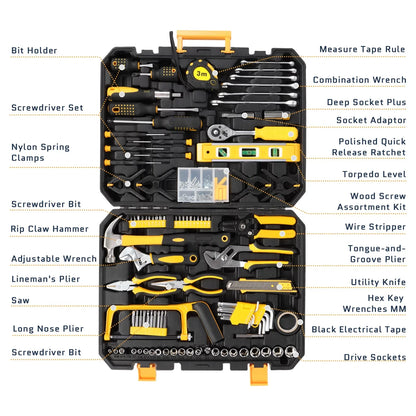 Bit Holder

Screwdriver Set

Nylon Spring Clamps

Screwdriver Bit

Rip Claw Hammer

Adjustable Wrench

Lineman's Plier

Saw

Long Nose Plier

Screwdriver Bit

3m

Measure Tape Rule

Combination Wrench

Deep Socket Plus

Socket Adaptor

Polished Quick Release Ratchet

Torpedo Level

Wood Screw Assortment Kit

Wire Stripper

Tongue-and-Groove Plier

Utility Knife

Hex Key Wrenches MM

Black Electrical Tape

Drive Sockets