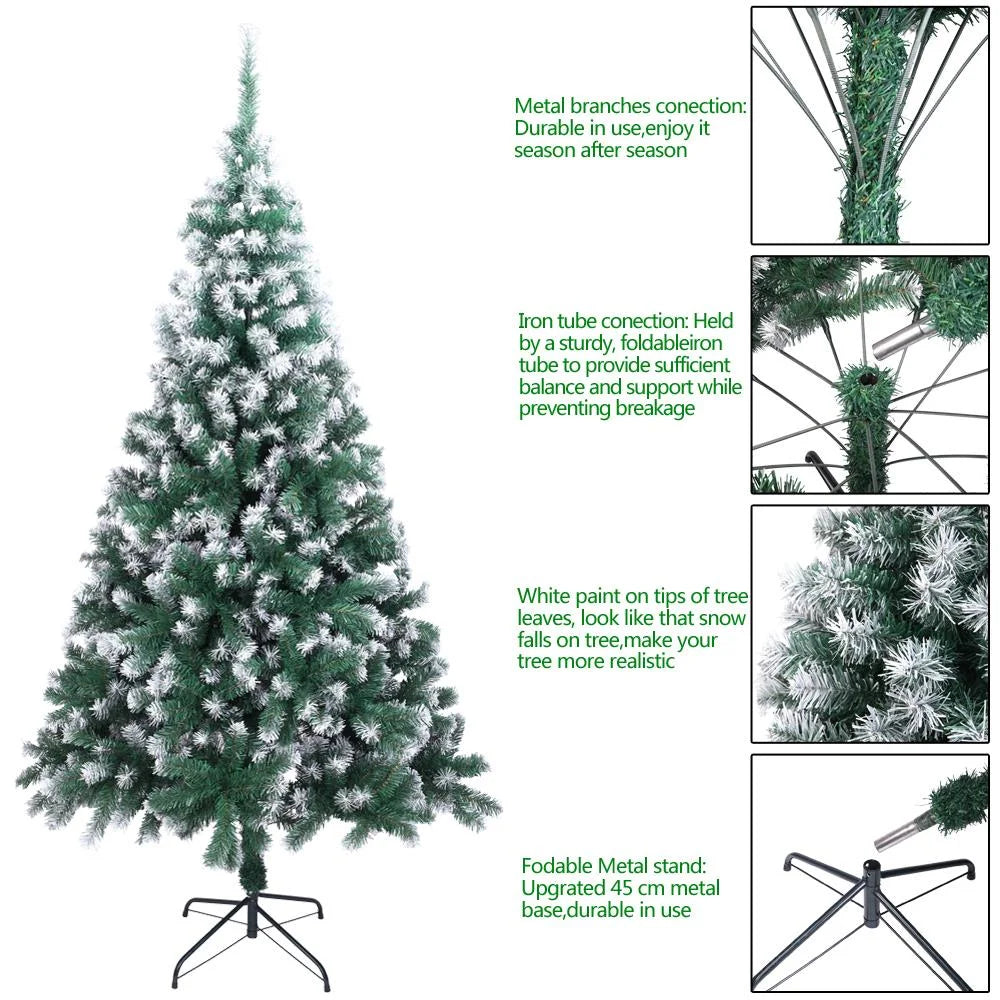 Metal branches conection: Durable in use,enjoy it season after season

Iron tube conection: Held by a sturdy, foldableiron tube to provide sufficient balance and support while preventing breakage

White paint on tips of tree leaves, look like that snow falls on tree,make your tree more realistic

Fodable Metal stand: Upgrated 45 cm metal base,durable in use