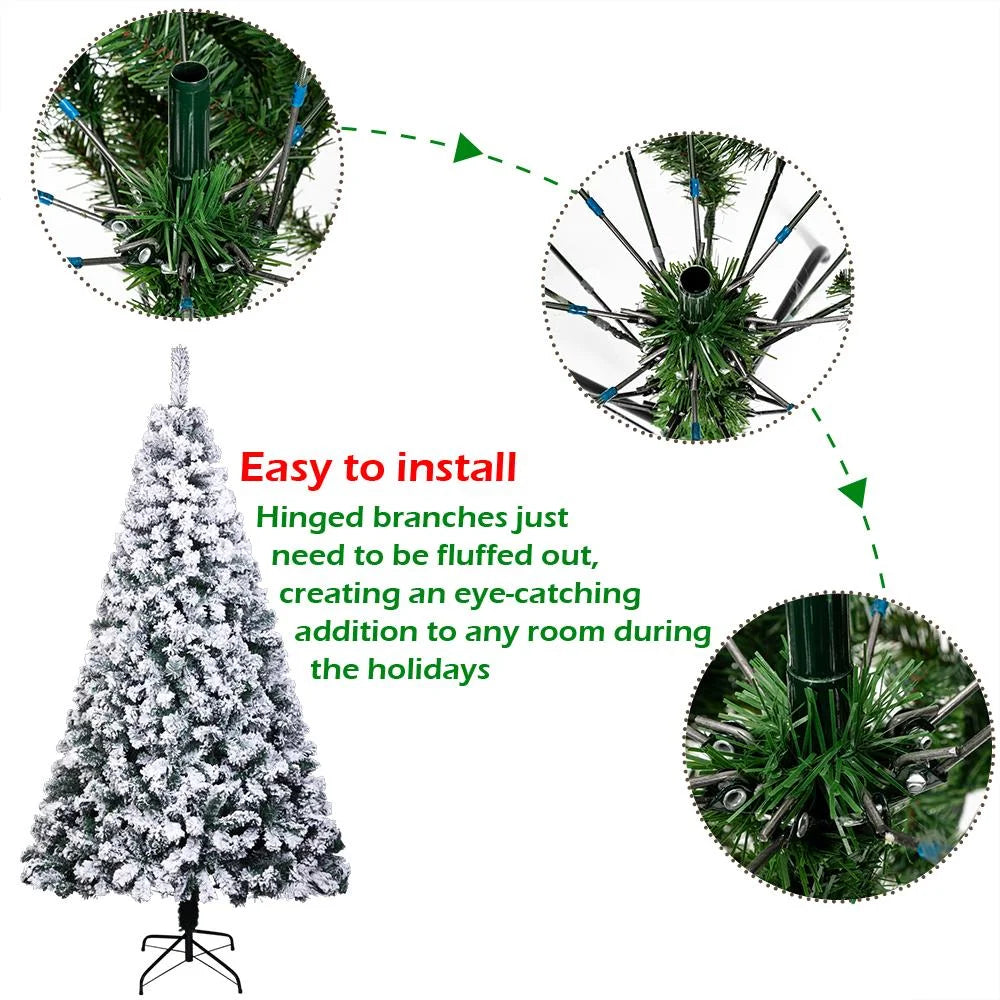 Easy to install

Hinged branches just need to be fluffed out, creating an eye-catching addition to any room during the holidays