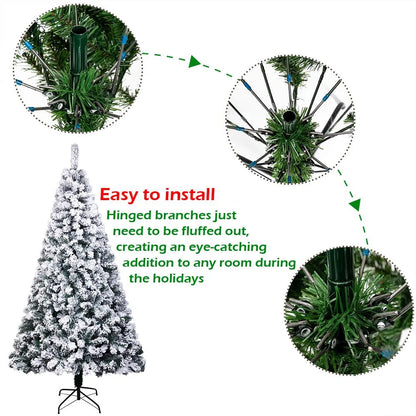 Easy to install

Hinged branches just need to be fluffed out, creating an eye-catching addition to any room during the holidays