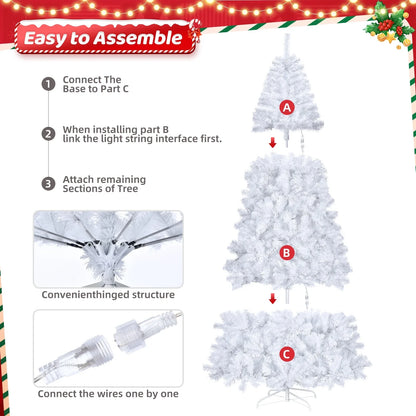 Easy to Assemble

1 Connect The Base to Part C

2 When installing part B link the light string interface first.

3 Attach remaining Sections of Tree

Convenienthinged structure

Connect the wires one by one

A

B

C