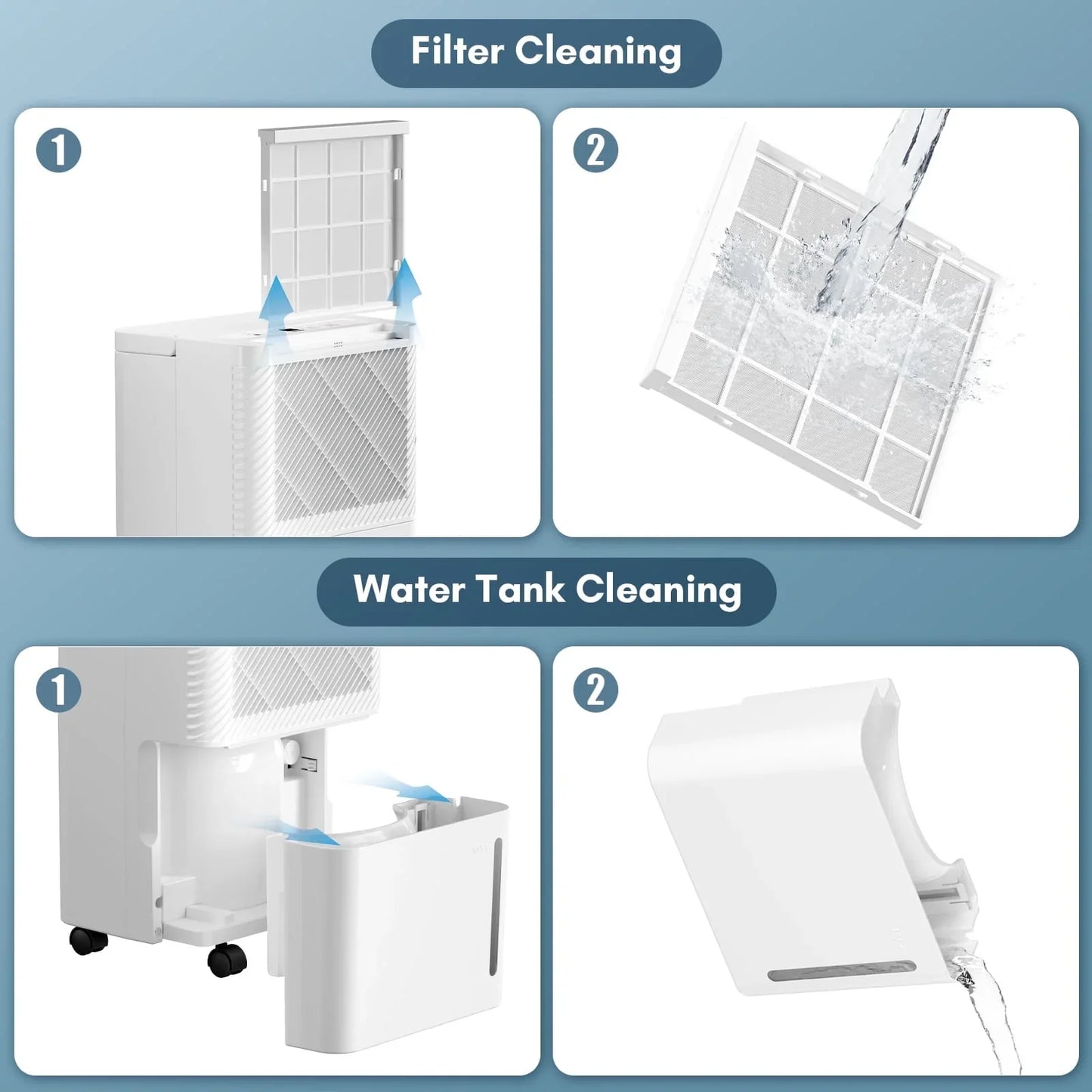 Filter Cleaning

1

2

Water Tank Cleaning

1

2