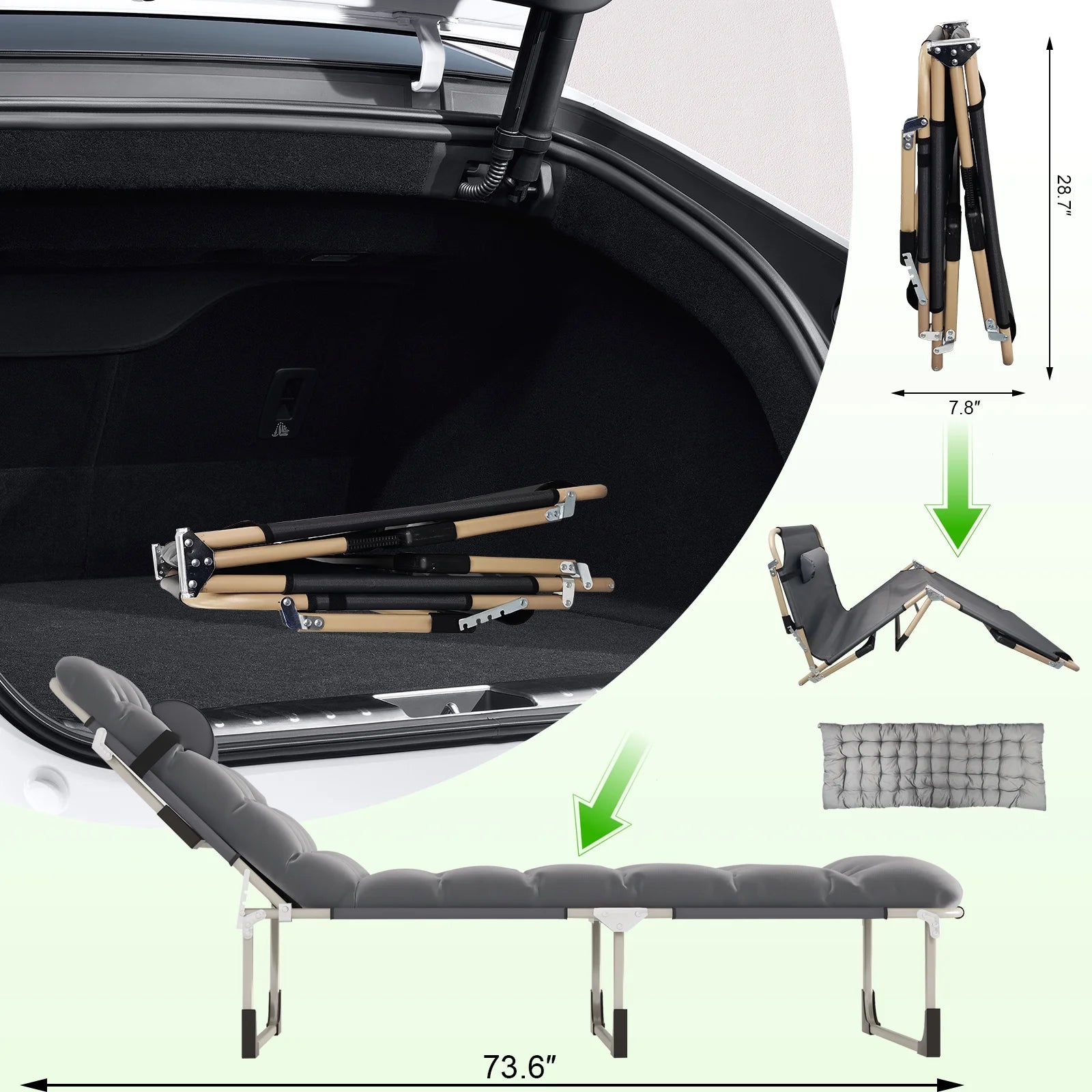 28.7″

7.8″

73.6″