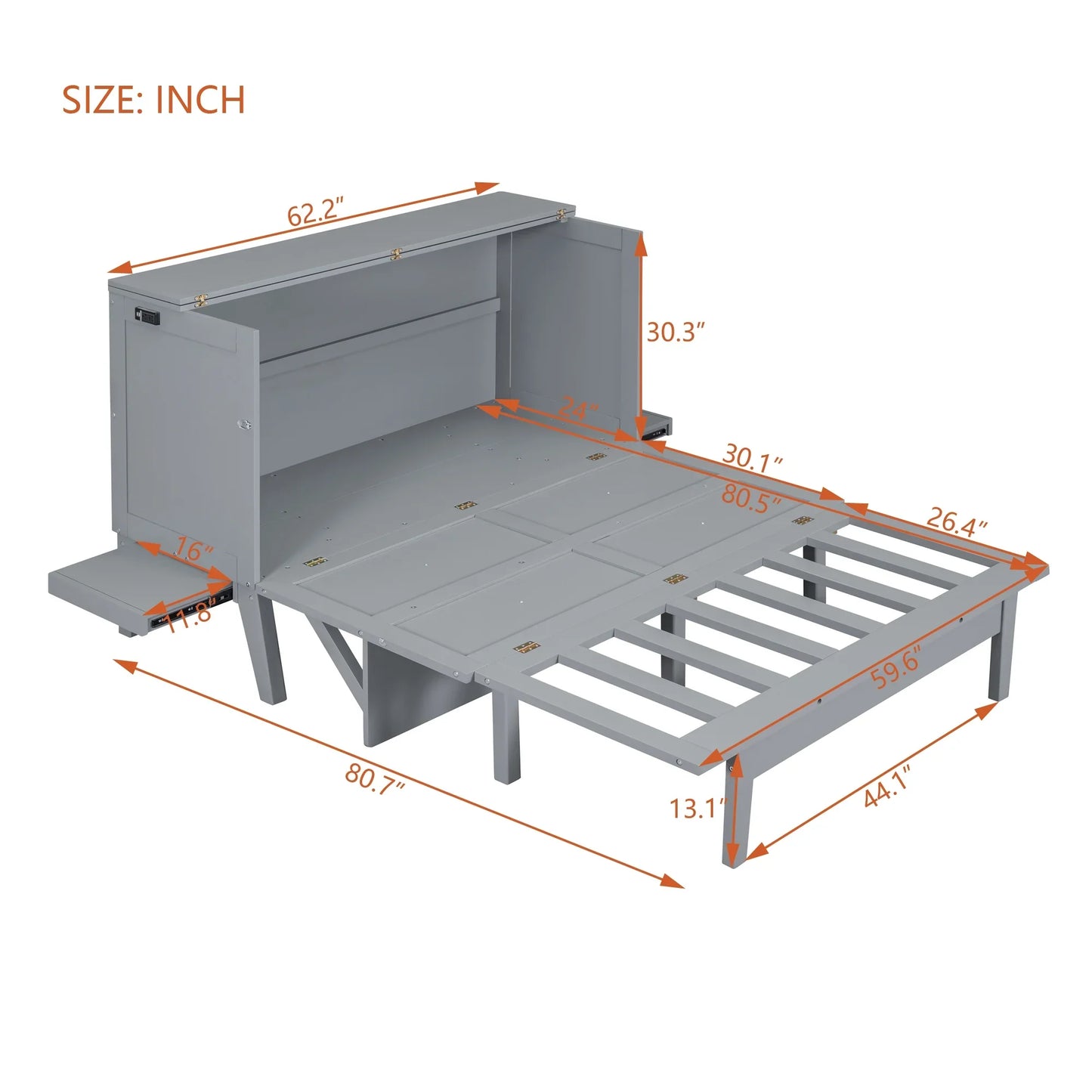 SIZE: INCH

62.2″

30.3″

24″

30.1″

80.5″

26.4″

16″

11.8″

59.6″

80.7″

13.1″

44.1″