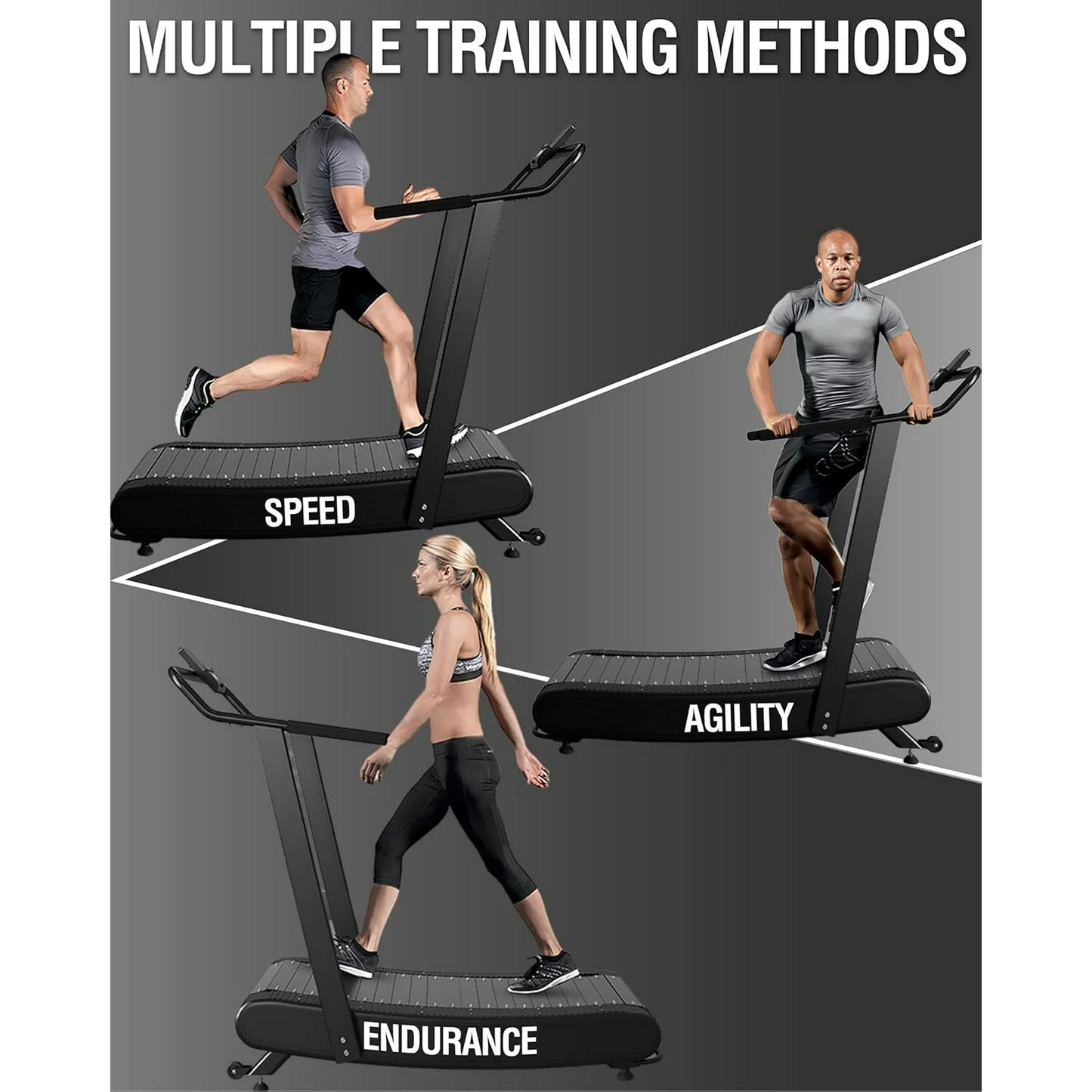 MULTIPLE TRAINING METHODS

SPEED

AGILITY

ENDURANCE