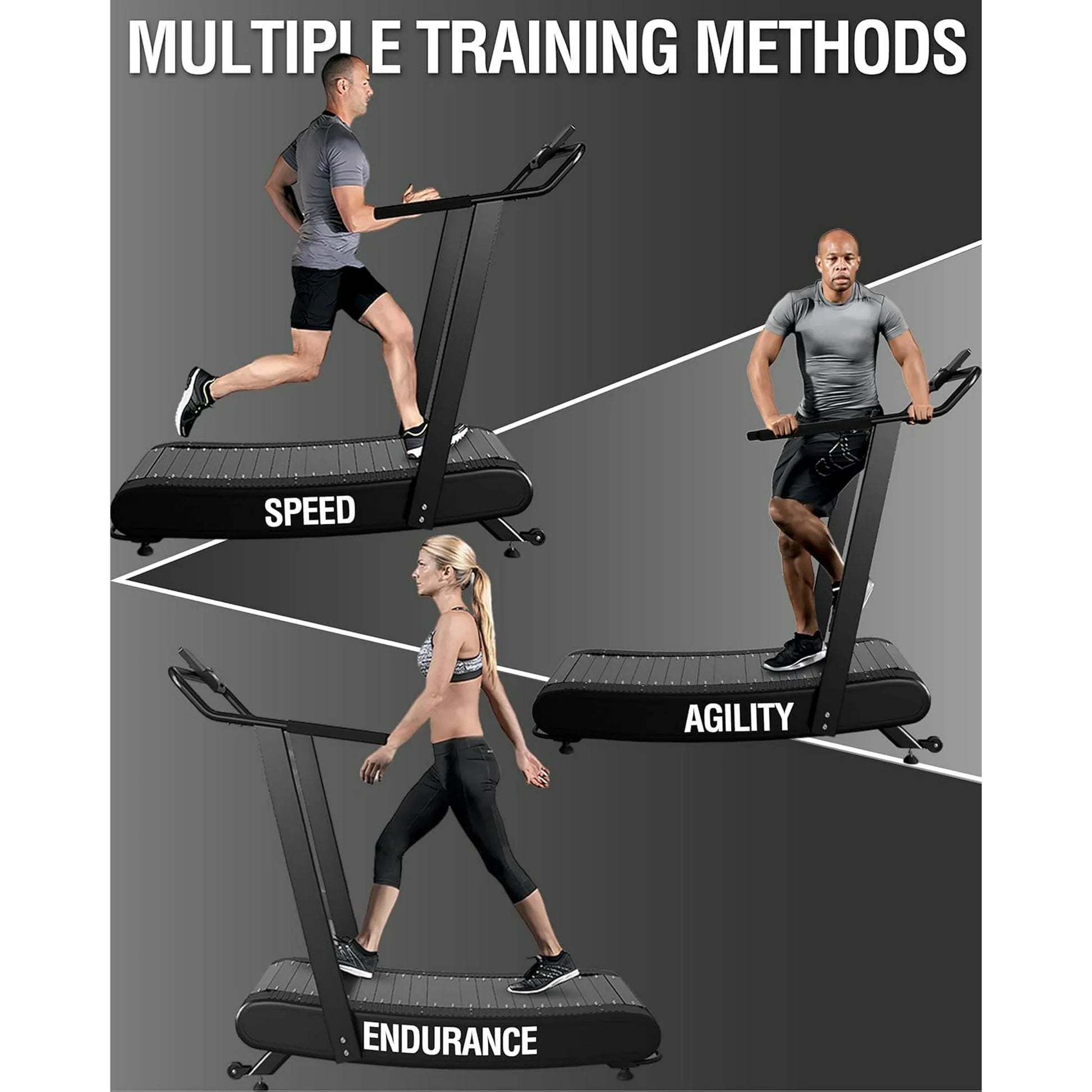 MULTIPLE TRAINING METHODS

SPEED

AGILITY

ENDURANCE