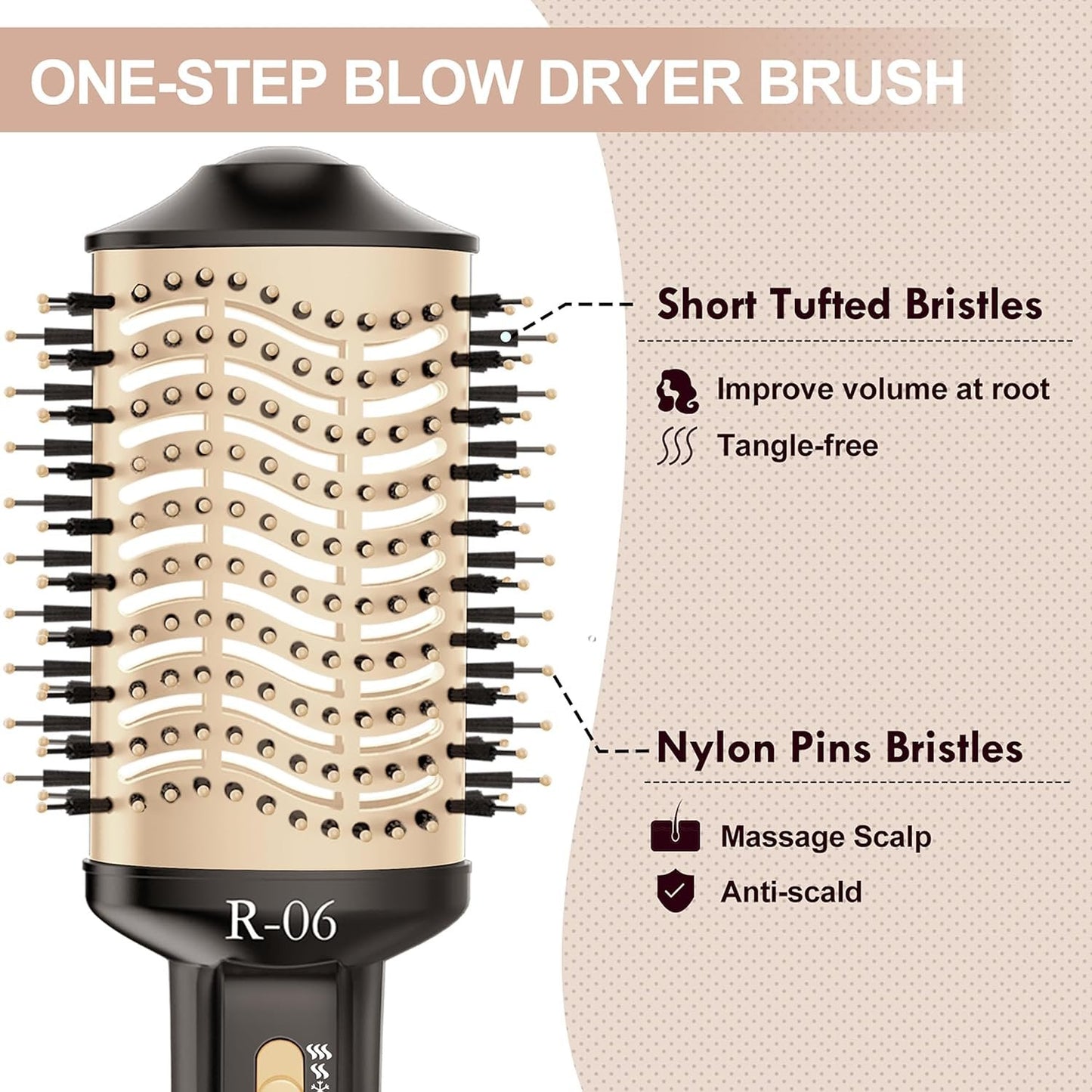 ONE-STEP BLOW DRYER BRUSH

Short Tufted Bristles

Improve volume at root

Tangle-free

Nylon Pins Bristles

Massage Scalp

Anti-scald

R-06