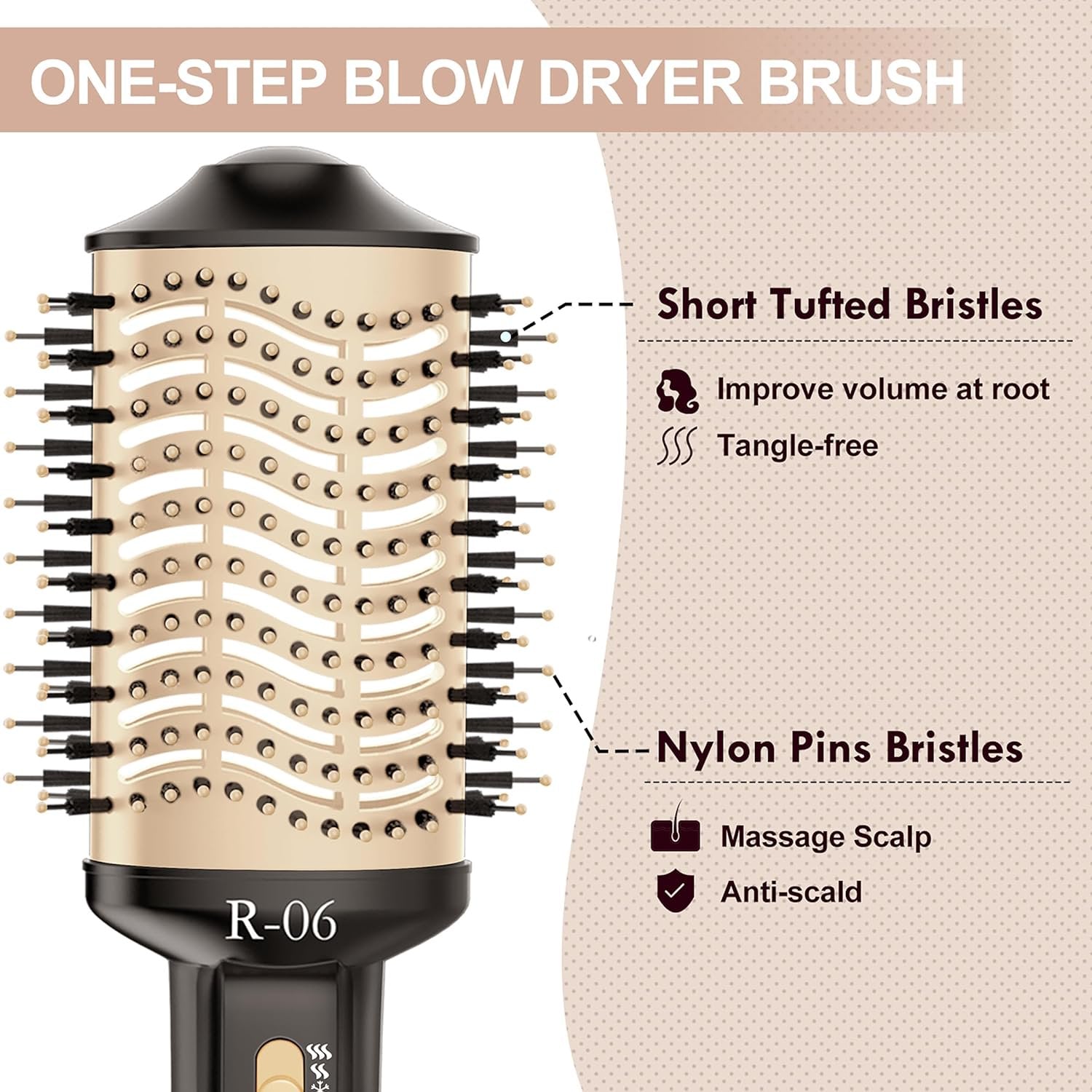 ONE-STEP BLOW DRYER BRUSH

Short Tufted Bristles

Improve volume at root

Tangle-free

Nylon Pins Bristles

Massage Scalp

Anti-scald

R-06