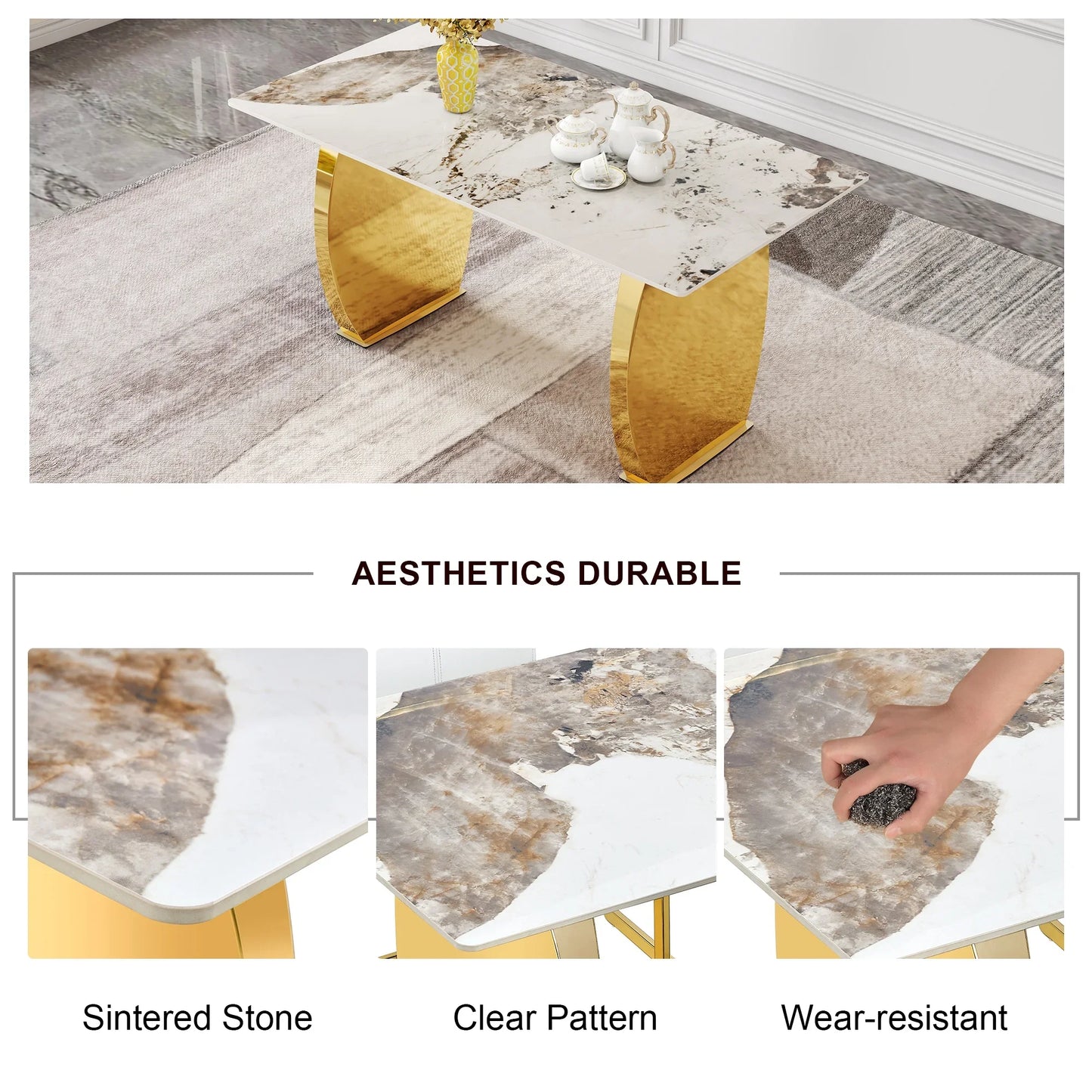 AESTHETICS DURABLE

Sintered Stone

Clear Pattern

Wear-resistant