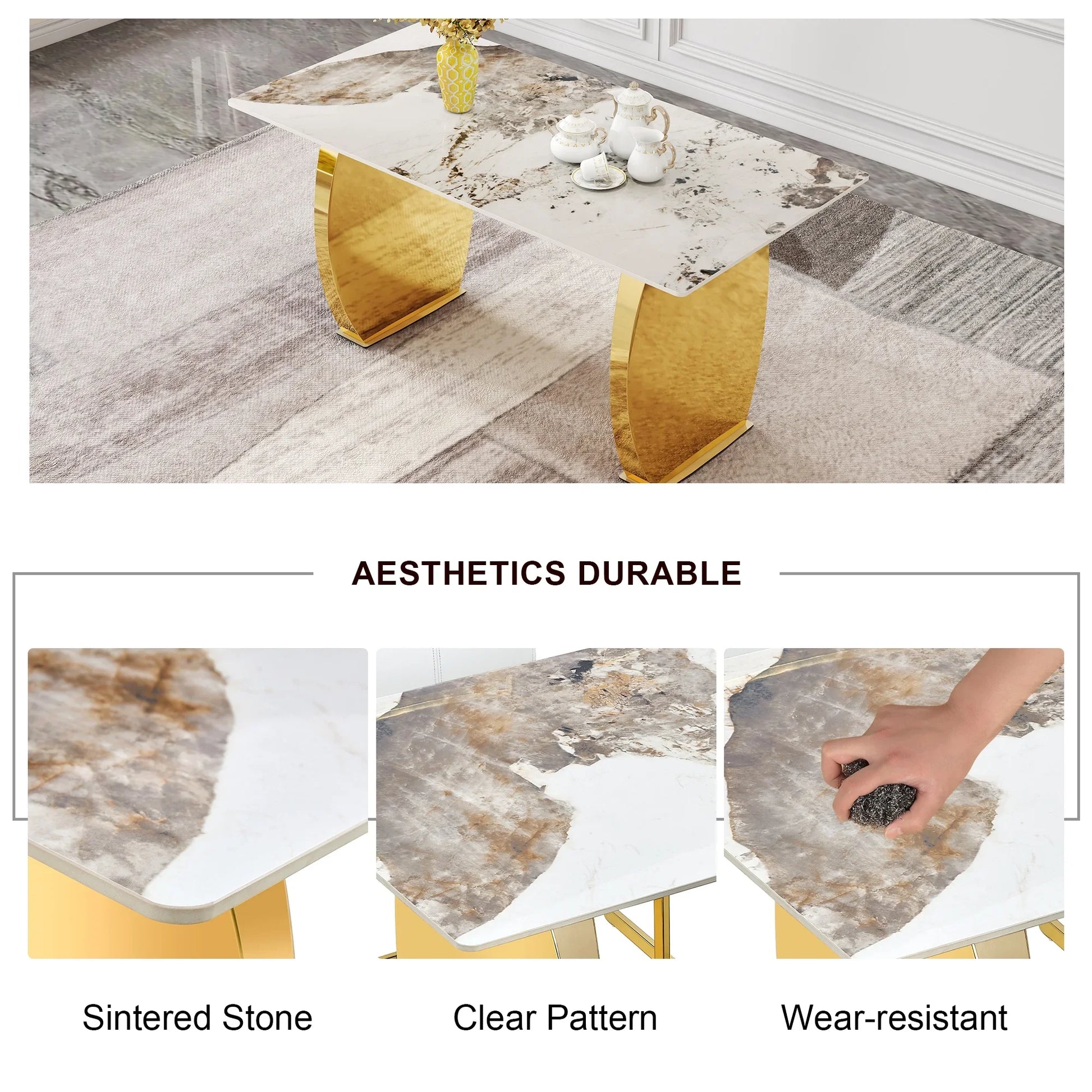 AESTHETICS DURABLE

Sintered Stone

Clear Pattern

Wear-resistant