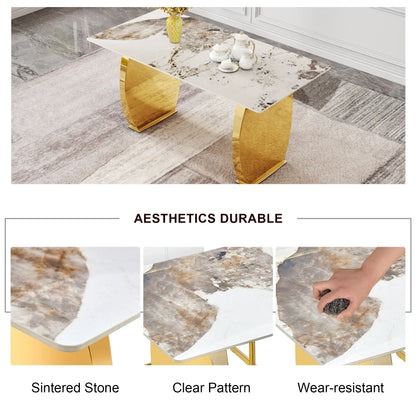 AESTHETICS DURABLE

Sintered Stone

Clear Pattern

Wear-resistant