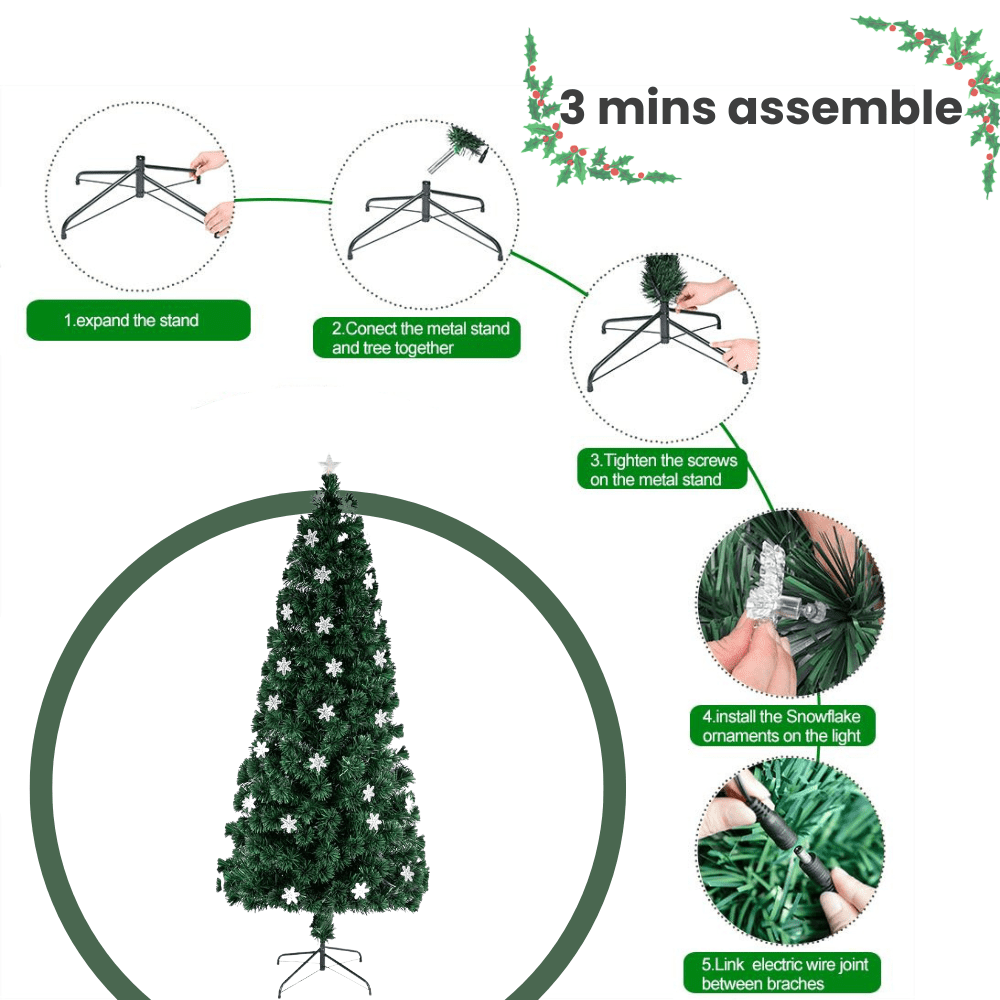 3 mins assemble

1.expand the stand

2.Conect the metal stand and tree together

3.Tighten the screws on the metal stand

4.install the Snowflake ornaments on the light

5.Link electric wire joint between braches