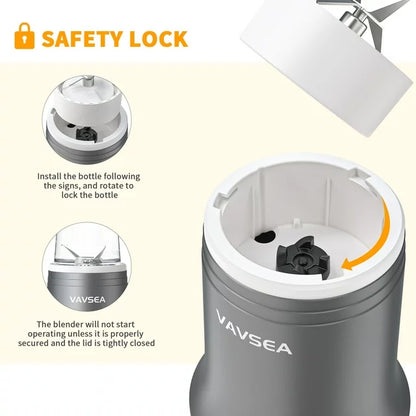 SAFETY LOCK

Install the bottle following the signs, and rotate to lock the bottle

VAVSEA

The blender will not start operating unless it is properly secured and the lid is tightly closed

VAVSEA