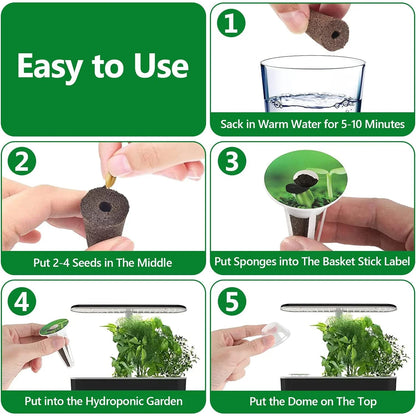 Easy to Use

1

Sack in Warm Water for 5-10 Minutes

2

Put 2-4 Seeds in The Middle

3

Put Sponges into The Basket Stick Label

4

Put into the Hydroponic Garden

5

Put the Dome on The Top