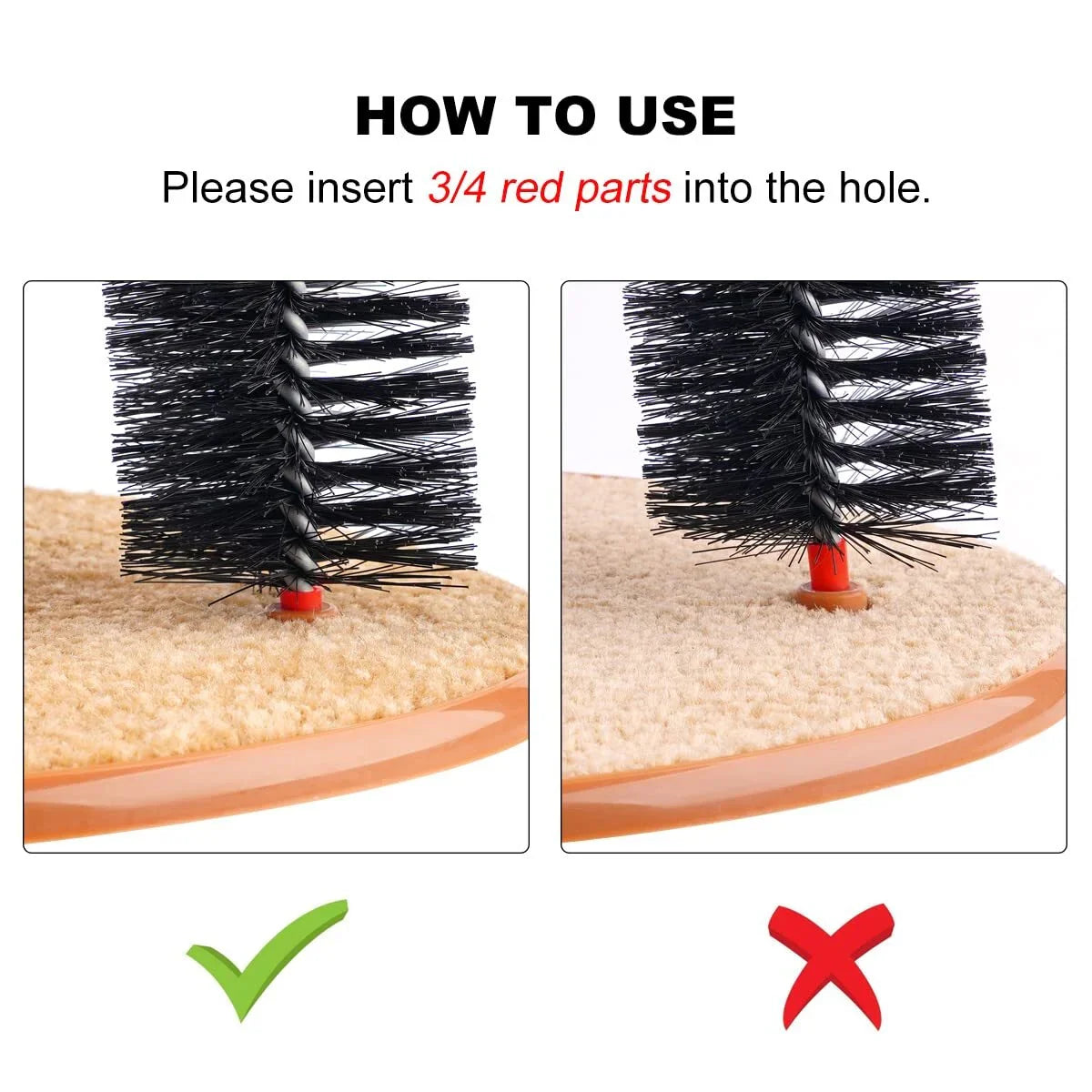 HOW TO USE

Please insert 3/4 red parts into the hole.