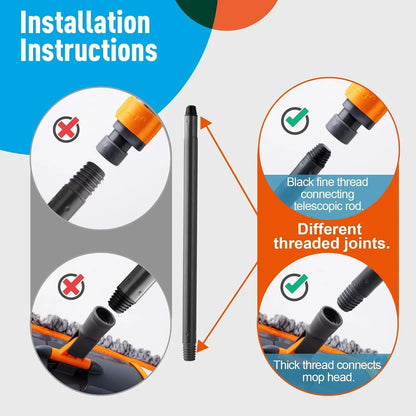 Installation Instructions

Black fine thread connecting telescopic rod.

Different threaded joints.

Thick thread connects mop head.