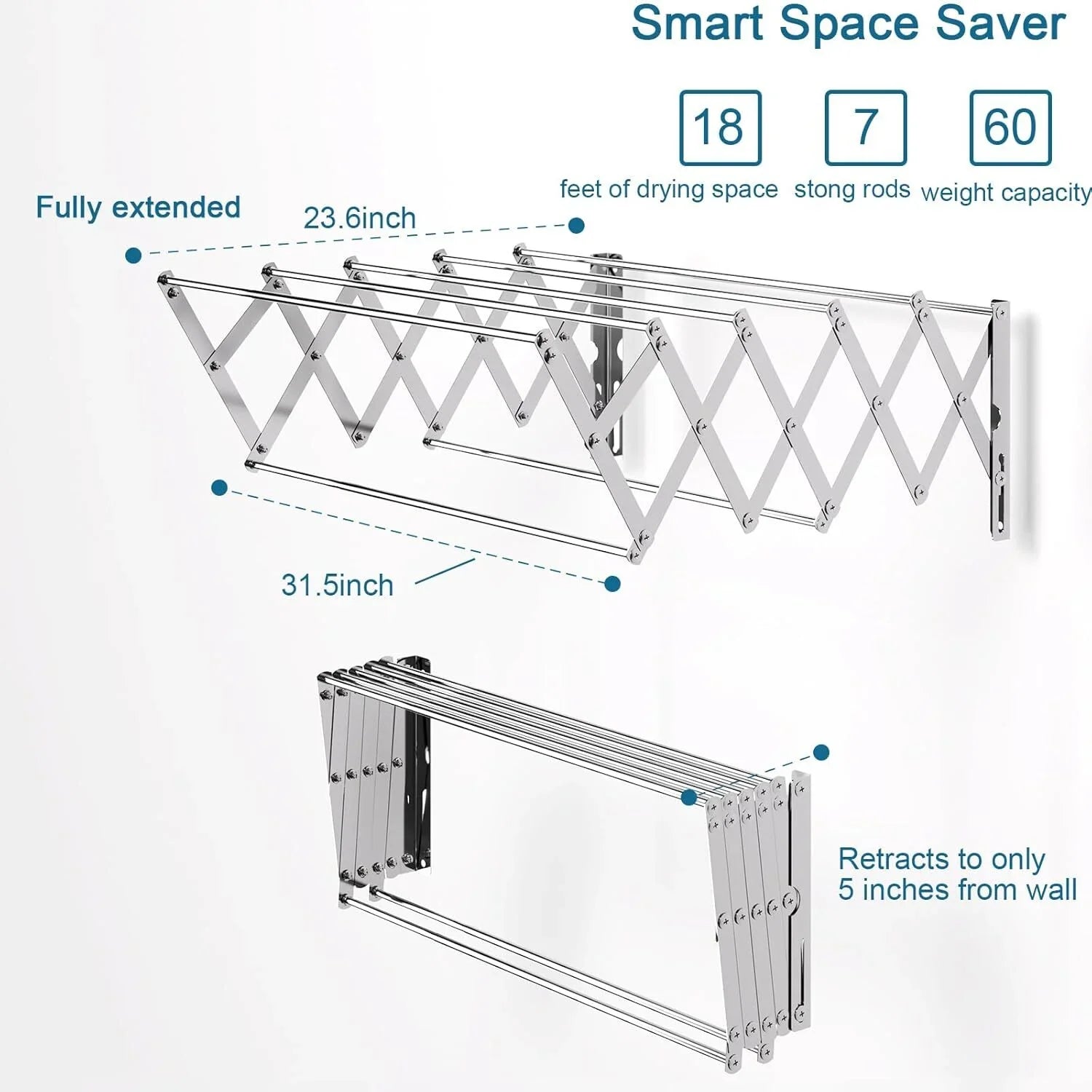 Smart Space Saver

18
feet of drying space

7
stong rods

60
weight capacity

Fully extended

23.6inch

31.5inch

Retracts to only 5 inches from wall