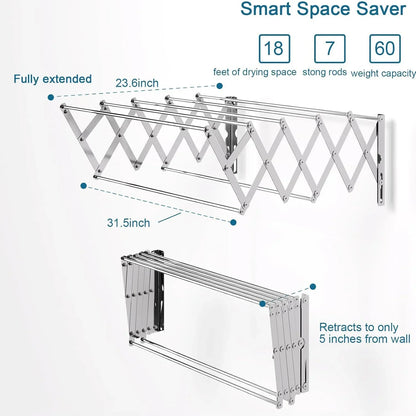 Smart Space Saver

18
feet of drying space

7
stong rods

60
weight capacity

Fully extended

23.6inch

31.5inch

Retracts to only 5 inches from wall