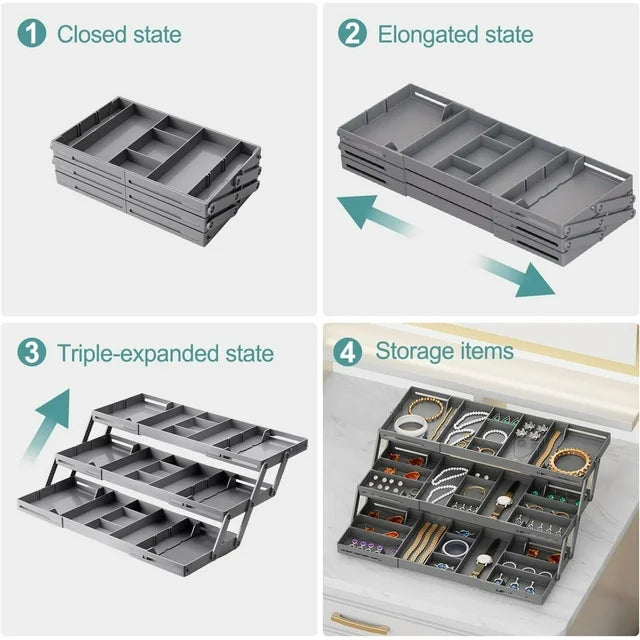 1 Closed state

2 Elongated state

3 Triple-expanded state

4 Storage items