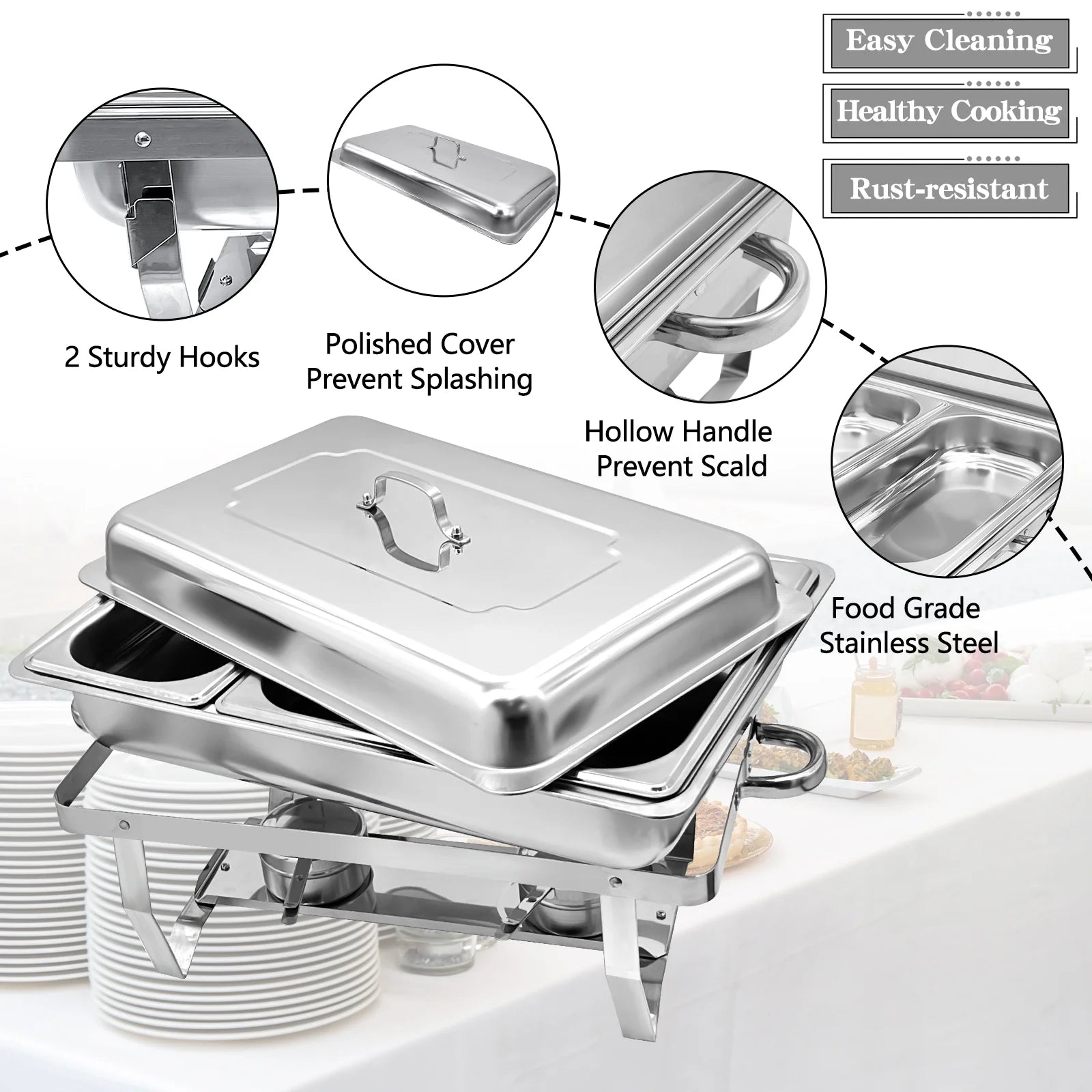 Easy Cleaning

Healthy Cooking

Rust-resistant

2 Sturdy Hooks

Polished Cover
Prevent Splashing

Hollow Handle
Prevent Scald

Food Grade
Stainless Steel