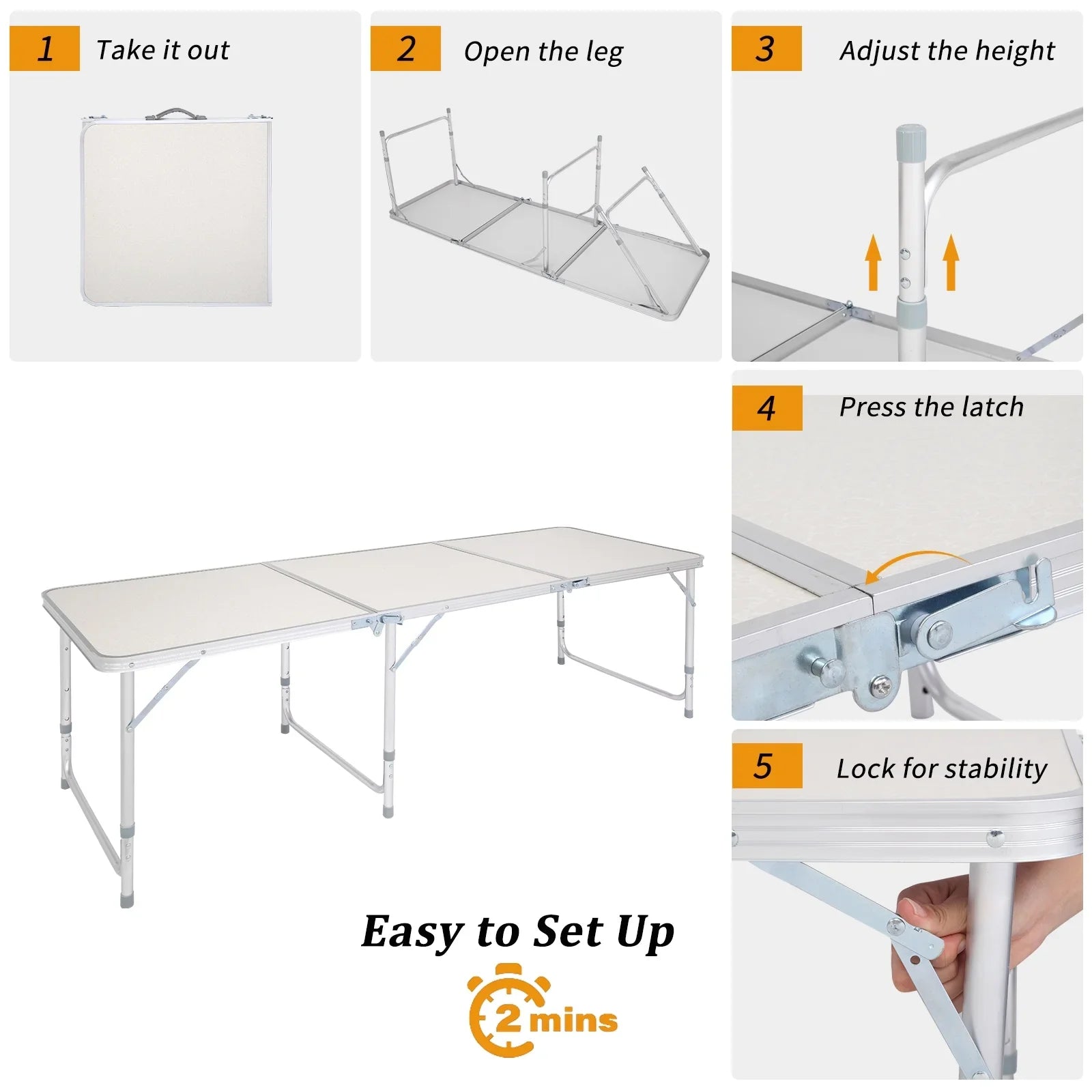 1 Take it out

2 Open the leg

3 Adjust the height

4 Press the latch

5 Lock for stability

Easy to Set Up

2 mins