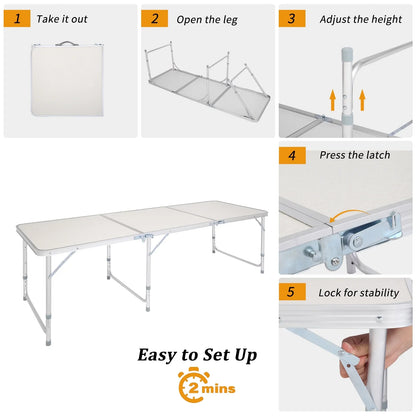 1 Take it out

2 Open the leg

3 Adjust the height

4 Press the latch

5 Lock for stability

Easy to Set Up

2 mins