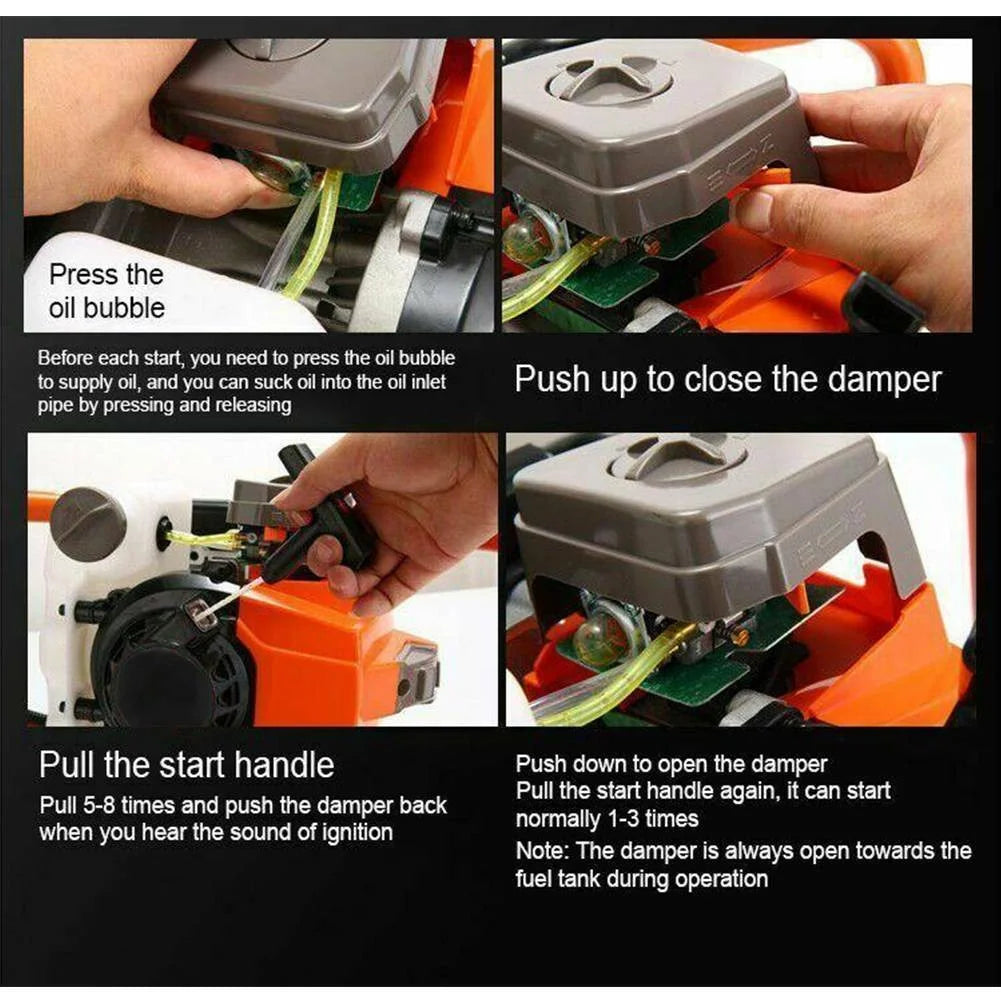 Press the oil bubble

Before each start, you need to press the oil bubble to supply oil, and you can suck oil into the oil inlet pipe by pressing and releasing

Push up to close the damper

Pull the start handle

Pull 5-8 times and push the damper back when you hear the sound of ignition

Push down to open the damper
Pull the start handle again, it can start normally 1-3 times

Note: The damper is always open towards the fuel tank during operation