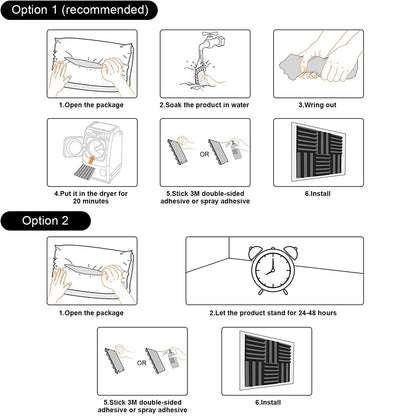 Option 1 (recommended)

1.Open the package

2.Soak the product in water

3.Wring out

4.Put it in the dryer for 20 minutes

OR

5.Stick 3M double-sided adhesive or spray adhesive

6.Install

Option 2

1.Open the package

2.Let the product stand for 24-48 hours

OR

5.Stick 3M double-sided adhesive or spray adhesive

6.Install