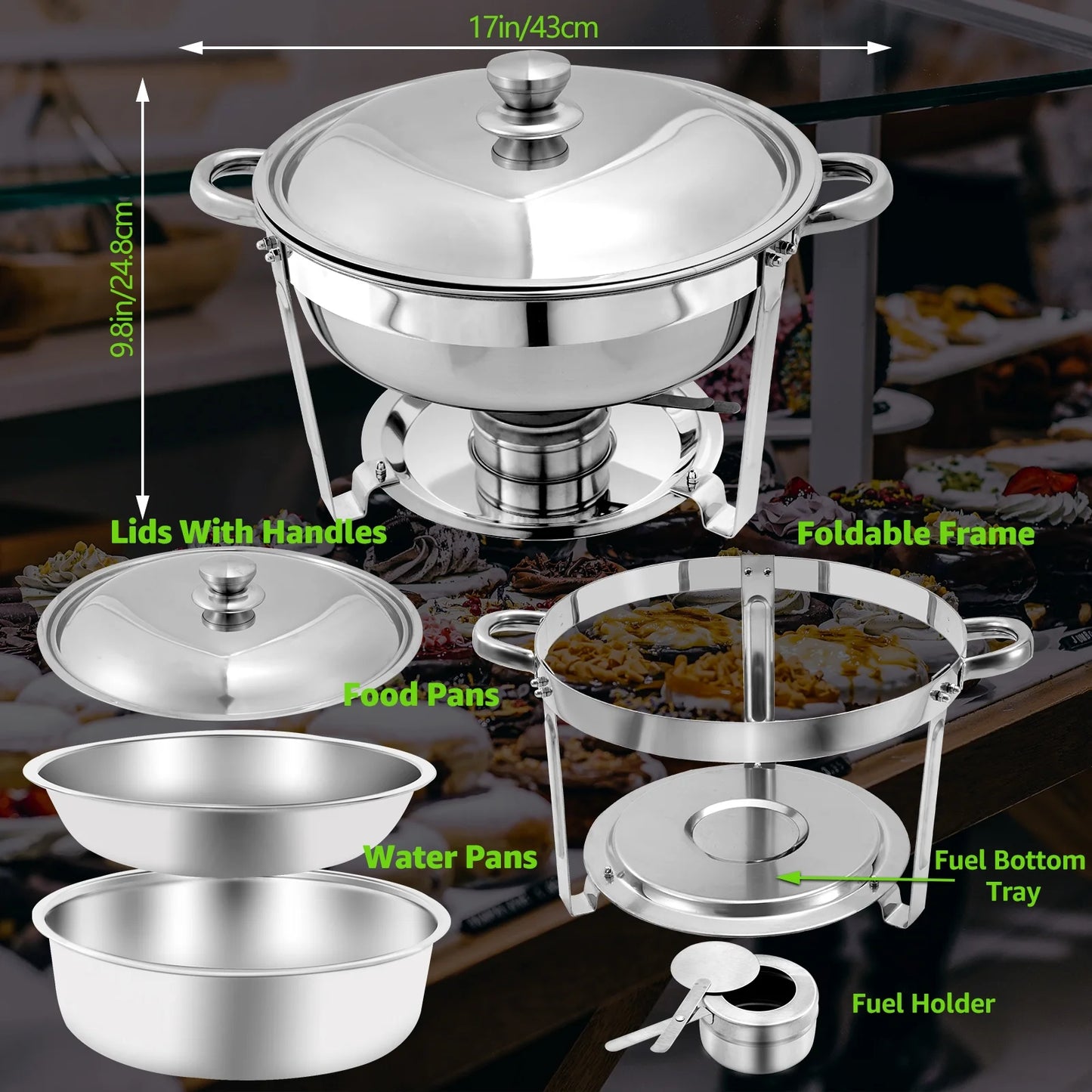 17in/43cm

9.8in/24.8cm

Lids With Handles

Foldable Frame

Food Pans

Water Pans

Fuel Bottom Tray

Fuel Holder