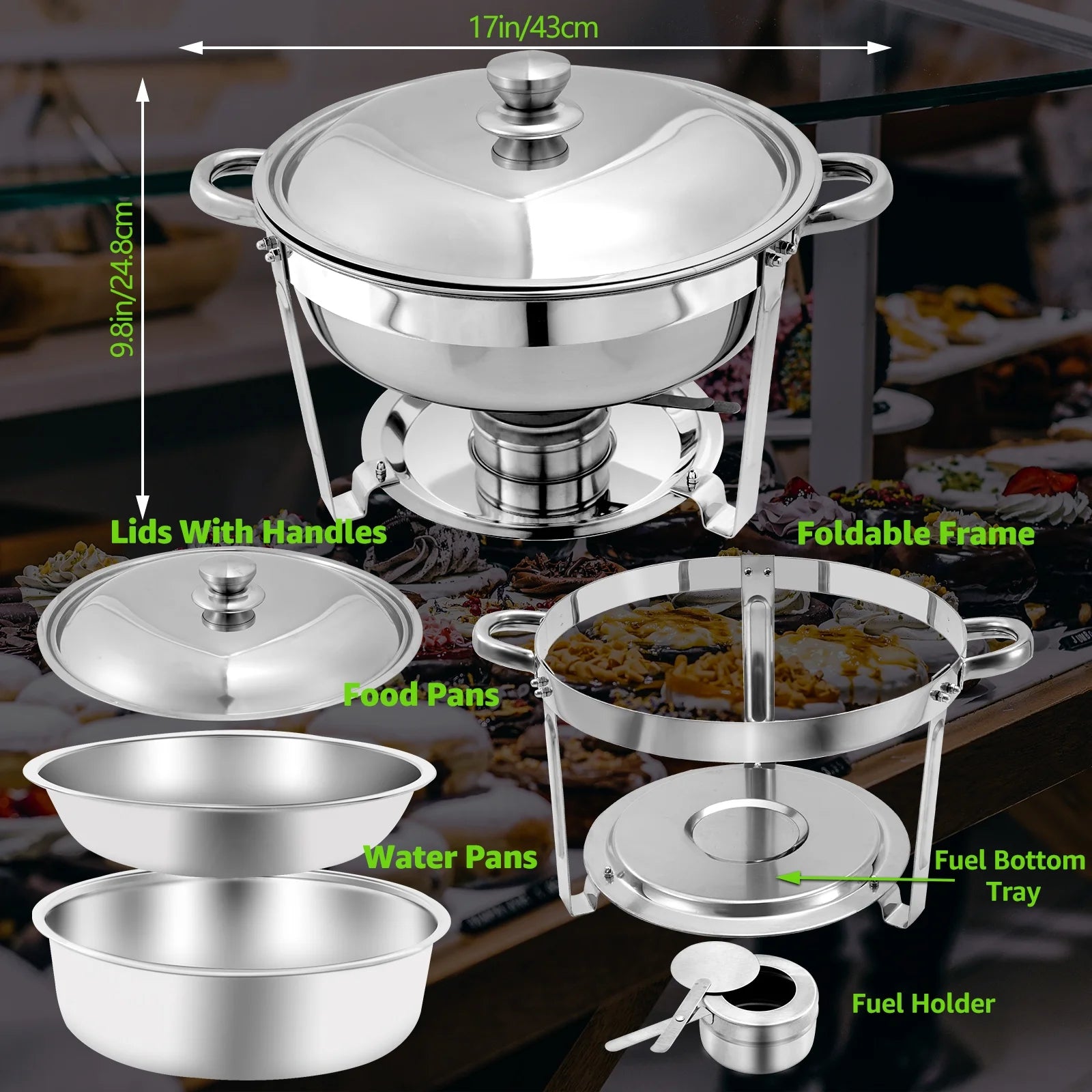 17in/43cm

9.8in/24.8cm

Lids With Handles

Foldable Frame

Food Pans

Water Pans

Fuel Bottom Tray

Fuel Holder